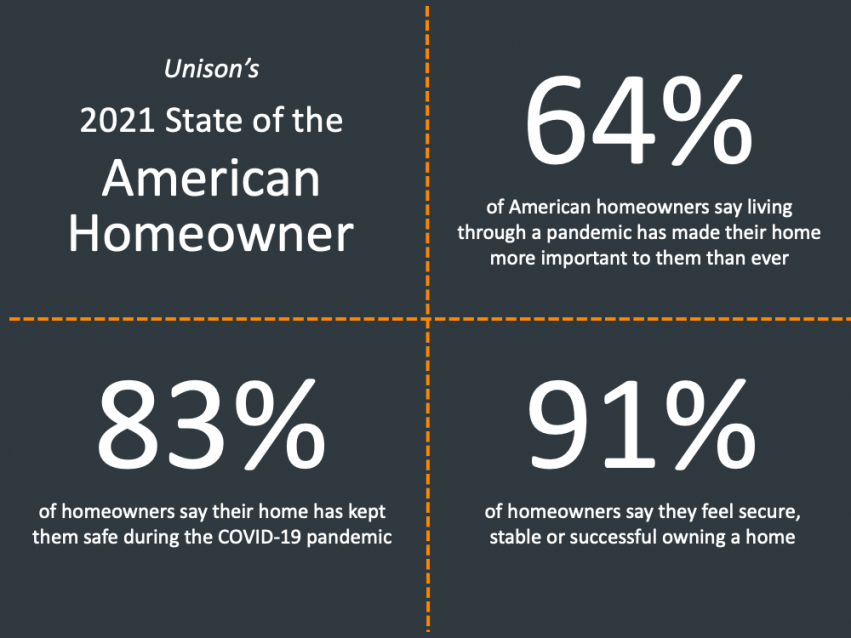 Unison's

2021 State of the

American Homeowner

64%

of American homeowners say living through a pandemic has made their home more important to them than ever

83%

of homeowners say their home has kept them safe during the COVID-19 pandemic

91%

of homeowners say they feel secure, stable or successful owning a home