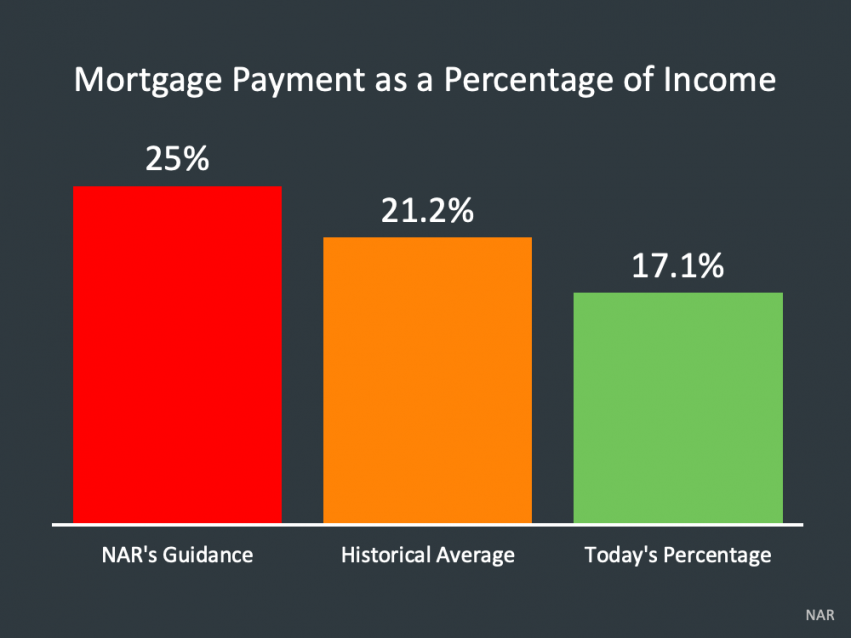 Mortgage Payment as a Percentage of Income

25%

21.2%

17.1%

NAR's Guidance

Historical Average

Today's Percentage

NAR