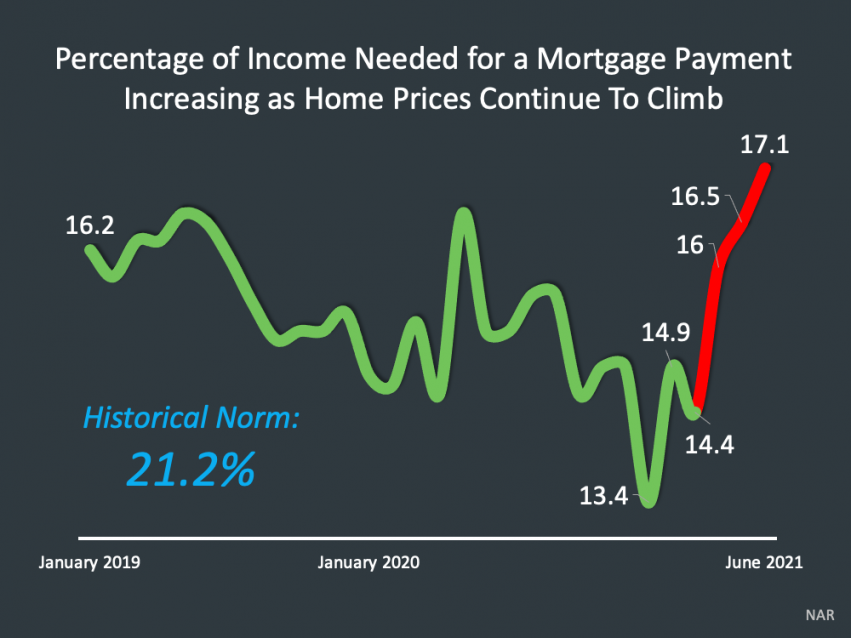 Percentage of Income Needed for a Mortgage Payment Increasing as Home Prices Continue To Climb

16.2

17.1

16.5

16

14.9

14.4

13.4

Historical Norm:
21.2%

January 2019

January 2020

June 2021

NAR