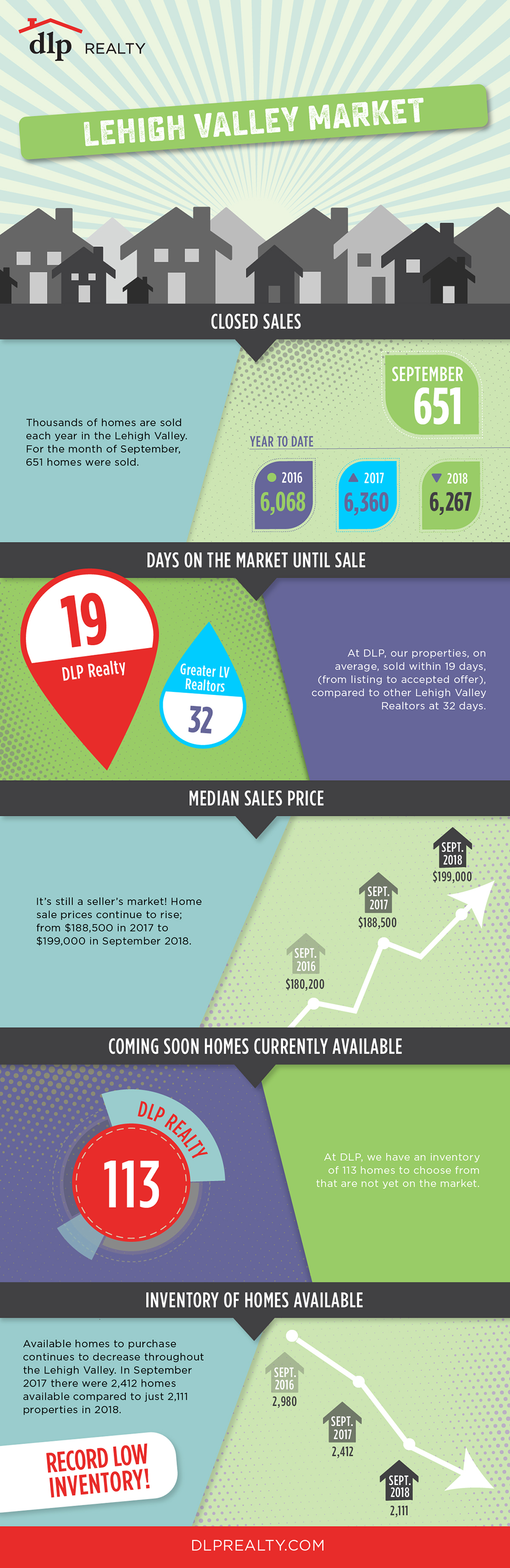 dlp REALTY

LEHIGH VALLEY MARKET

CLOSED SALES

Thousands of homes are sold each year in the Lehigh Valley. For the month of September, 651 homes were sold.

SEPTEMBER
651

YEAR TO DATE

2016
6,068

2017
6,360

2018
6,267

DAYS ON THE MARKET UNTIL SALE

19
DLP Realty

Greater LV Realtors
32

At DLP, our properties, on average, sold within 19 days, (from listing to accepted offer), compared to other Lehigh Valley Realtors at 32 days.

MEDIAN SALES PRICE

It's still a seller's market! Home sale prices continue to rise; from $188,500 in 2017 to $199,000 in September 2018.

SEPT. 2016
$180,200

SEPT. 2017
$188,500

SEPT. 2018
$199,000

COMING SOON HOMES CURRENTLY AVAILABLE

DLP REALTY
113

At DLP, we have an inventory of 113 homes to choose from that are not yet on the market.

INVENTORY OF HOMES AVAILABLE

Available homes to purchase continues to decrease throughout the Lehigh Valley. In September 2017 there were 2,412 homes available compared to just 2,111 properties in 2018.

RECORD LOW INVENTORY!

SEPT. 2016
2,980

SEPT. 2017
2,412

SEPT. 2018
2,111

DLPREALTY.COM