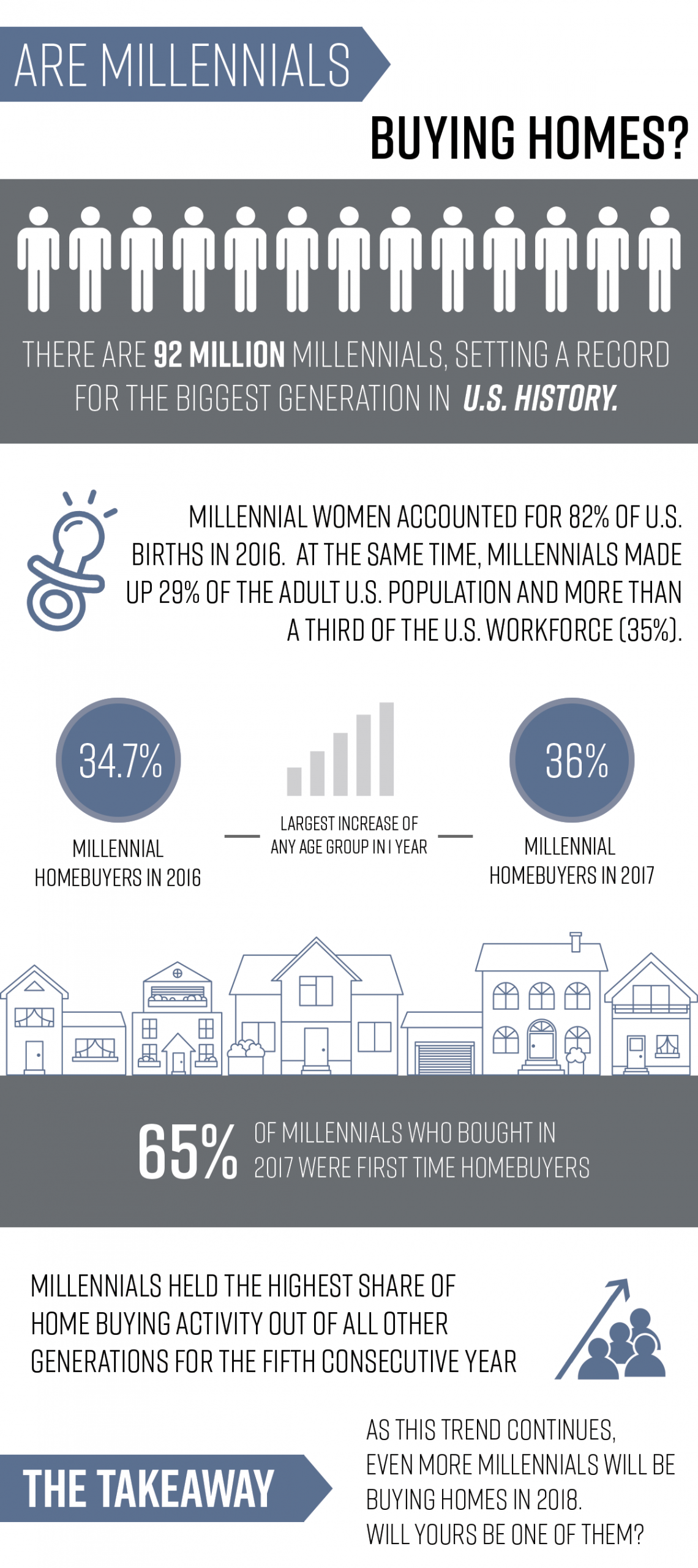 ARE MILLENNIALS

BUYING HOMES?

THERE ARE 92 MILLION MILLENNIALS, SETTING A RECORD FOR THE BIGGEST GENERATION IN U.S. HISTORY.

MILLENNIAL WOMEN ACCOUNTED FOR 82% OF U.S. BIRTHS IN 2016. AT THE SAME TIME, MILLENNIALS MADE UP 29% OF THE ADULT U.S. POPULATION AND MORE THAN A THIRD OF THE U.S. WORKFORCE (35%).

34.7%

MILLENNIAL HOMEBUYERS IN 2016

LARGEST INCREASE OF ANY AGE GROUP IN 1 YEAR

36%

MILLENNIAL HOMEBUYERS IN 2017

65% OF MILLENNIALS WHO BOUGHT IN 2017 WERE FIRST TIME HOMEBUYERS

MILLENNIALS HELD THE HIGHEST SHARE OF HOME BUYING ACTIVITY OUT OF ALL OTHER GENERATIONS FOR THE FIFTH CONSECUTIVE YEAR

THE TAKEAWAY

AS THIS TREND CONTINUES, EVEN MORE MILLENNIALS WILL BE BUYING HOMES IN 2018. WILL YOURS BE ONE OF THEM?