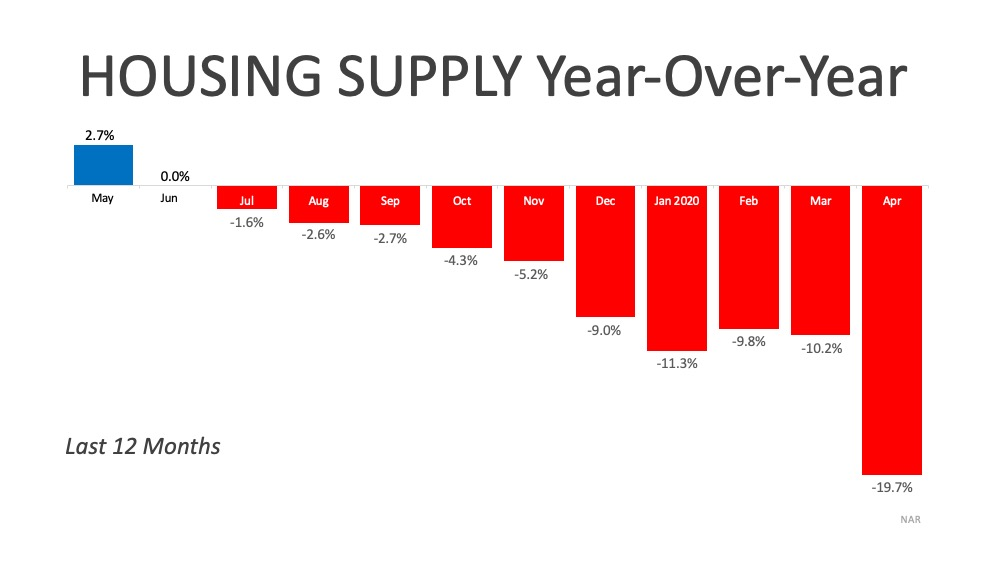 HOUSING SUPPLY Year-Over-Year

2.7%
May

0.0%
Jun

Jul
-1.6%

Aug
-2.6%

Sep
-2.7%

Oct
-4.3%

Nov
-5.2%

Dec
-9.0%

Jan 2020
-11.3%

Feb
-9.8%

Mar
-10.2%

Apr
-19.7%

Last 12 Months

NAR