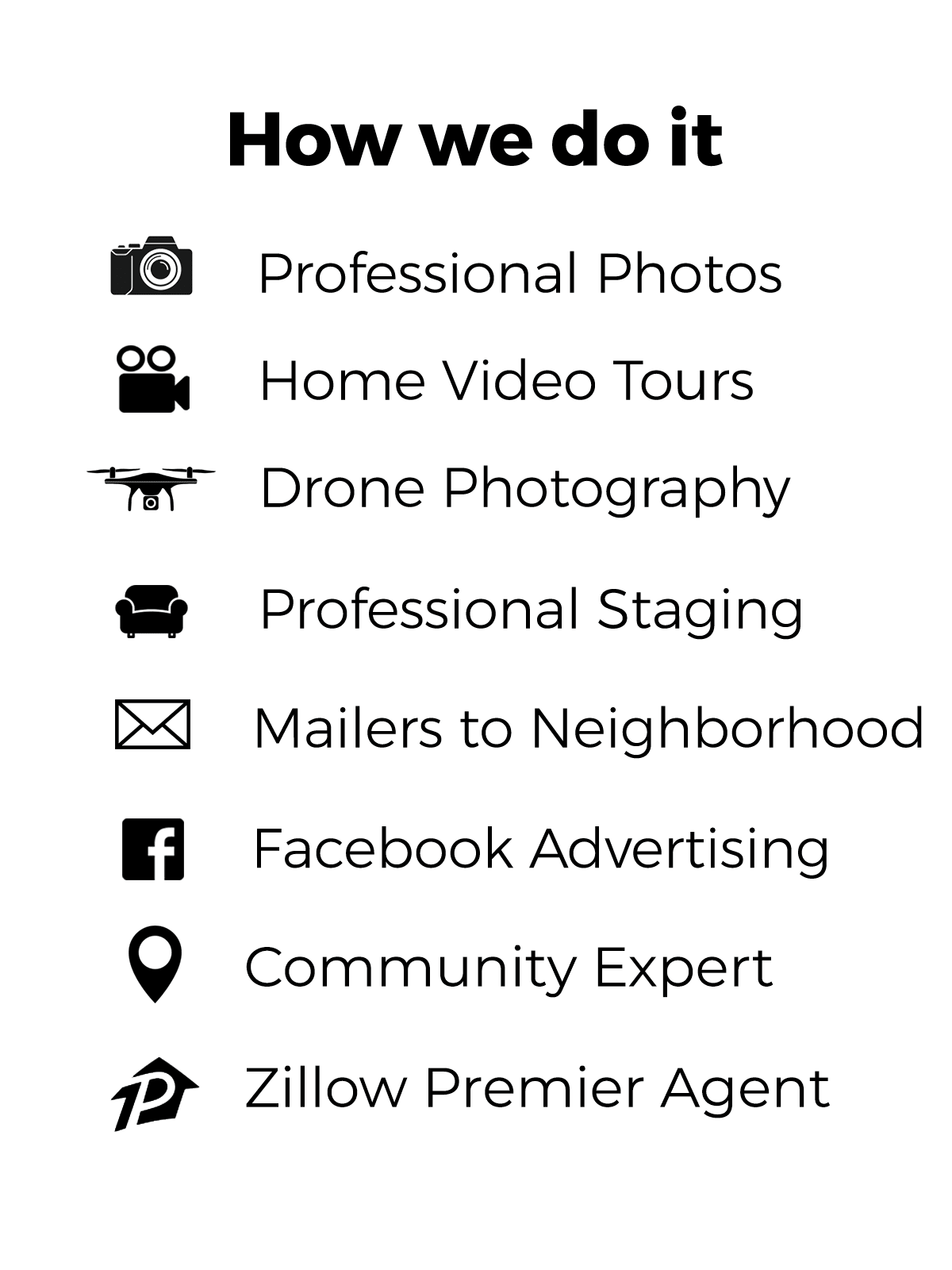 How we do it

Professional Photos

Home Video Tours

Drone Photography

Professional Staging

Mailers to Neighborhood

Facebook Advertising

Community Expert

Zillow Premier Agent