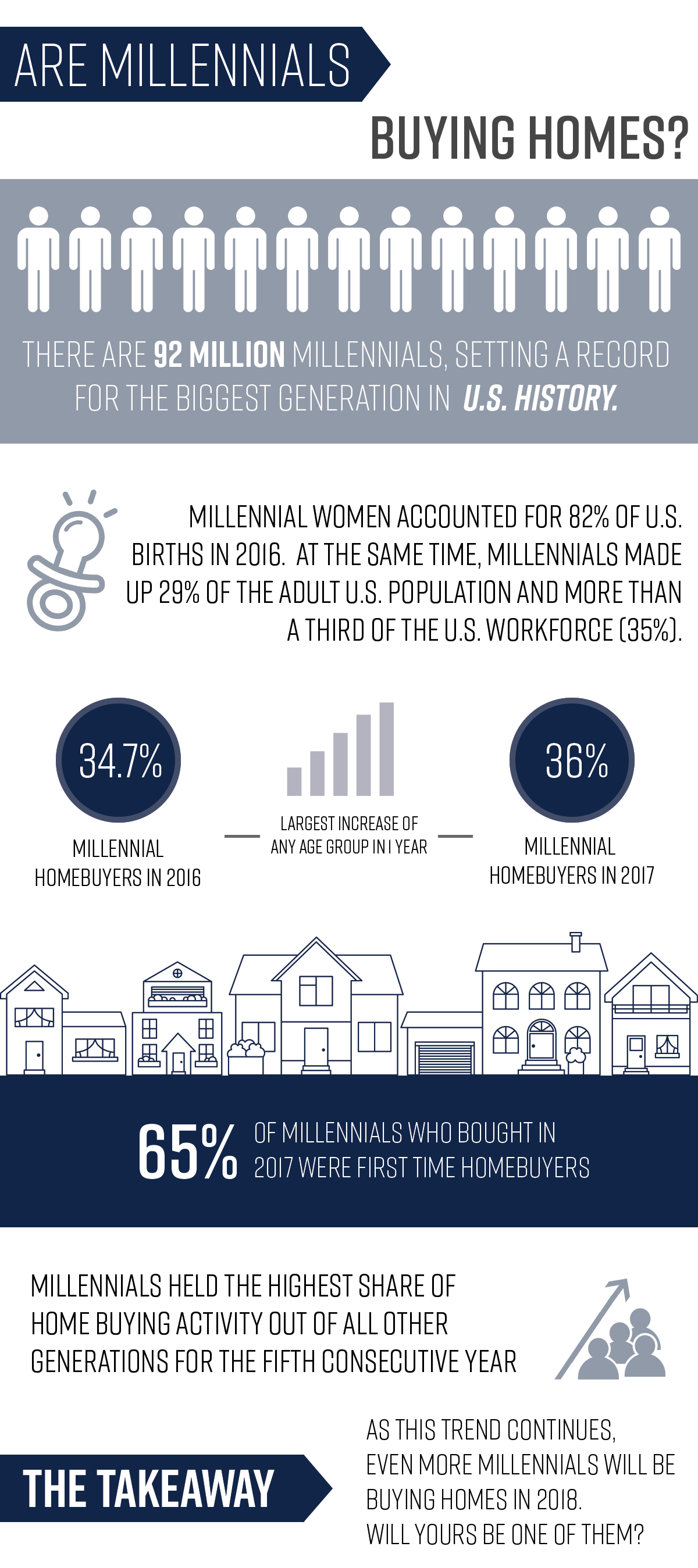 ARE MILLENNIALS

BUYING HOMES?

THERE ARE 92 MILLION MILLENNIALS, SETTING A RECORD FOR THE BIGGEST GENERATION IN U.S. HISTORY.

MILLENNIAL WOMEN ACCOUNTED FOR 82% OF U.S. BIRTHS IN 2016. AT THE SAME TIME, MILLENNIALS MADE UP 29% OF THE ADULT U.S. POPULATION AND MORE THAN A THIRD OF THE U.S. WORKFORCE (35%).

34.7%

MILLENNIAL HOMEBUYERS IN 2016

LARGEST INCREASE OF ANY AGE GROUP IN 1 YEAR

36%

MILLENNIAL HOMEBUYERS IN 2017

65% OF MILLENNIALS WHO BOUGHT IN 2017 WERE FIRST TIME HOMEBUYERS

MILLENNIALS HELD THE HIGHEST SHARE OF HOME BUYING ACTIVITY OUT OF ALL OTHER GENERATIONS FOR THE FIFTH CONSECUTIVE YEAR

THE TAKEAWAY

AS THIS TREND CONTINUES, EVEN MORE MILLENNIALS WILL BE BUYING HOMES IN 2018. WILL YOURS BE ONE OF THEM?