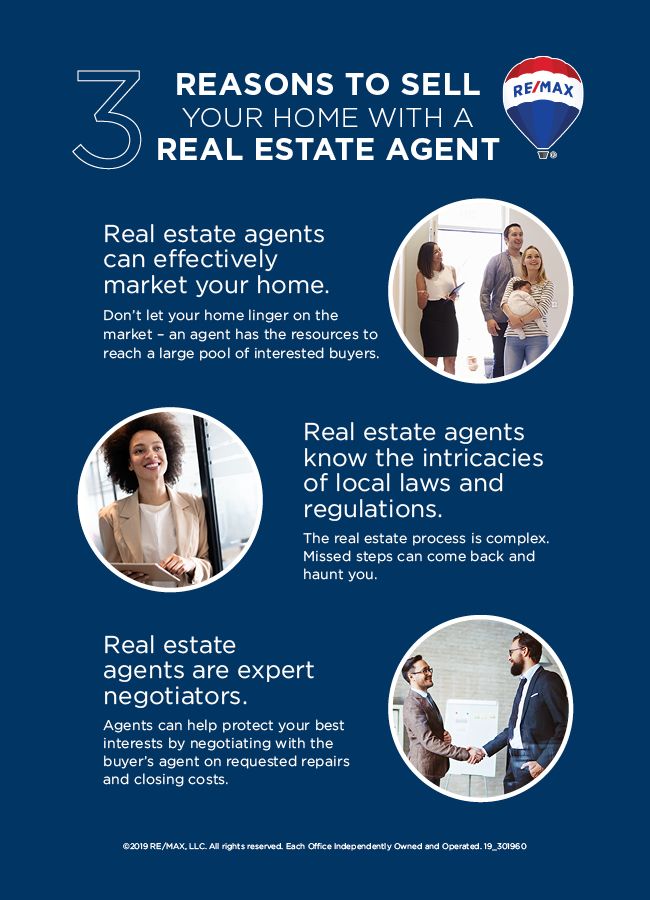 3 REASONS TO SELL YOUR HOME WITH A REAL ESTATE AGENT

RE/MAX

Real estate agents can effectively market your home.

Don't let your home linger on the market – an agent has the resources to reach a large pool of interested buyers.

Real estate agents know the intricacies of local laws and regulations.

The real estate process is complex. Missed steps can come back and haunt you.

Real estate agents are expert negotiators.

Agents can help protect your best interests by negotiating with the buyer's agent on requested repairs and closing costs.

©2019 RE/MAX, LLC. All rights reserved. Each Office Independently Owned and Operated. 19_301960