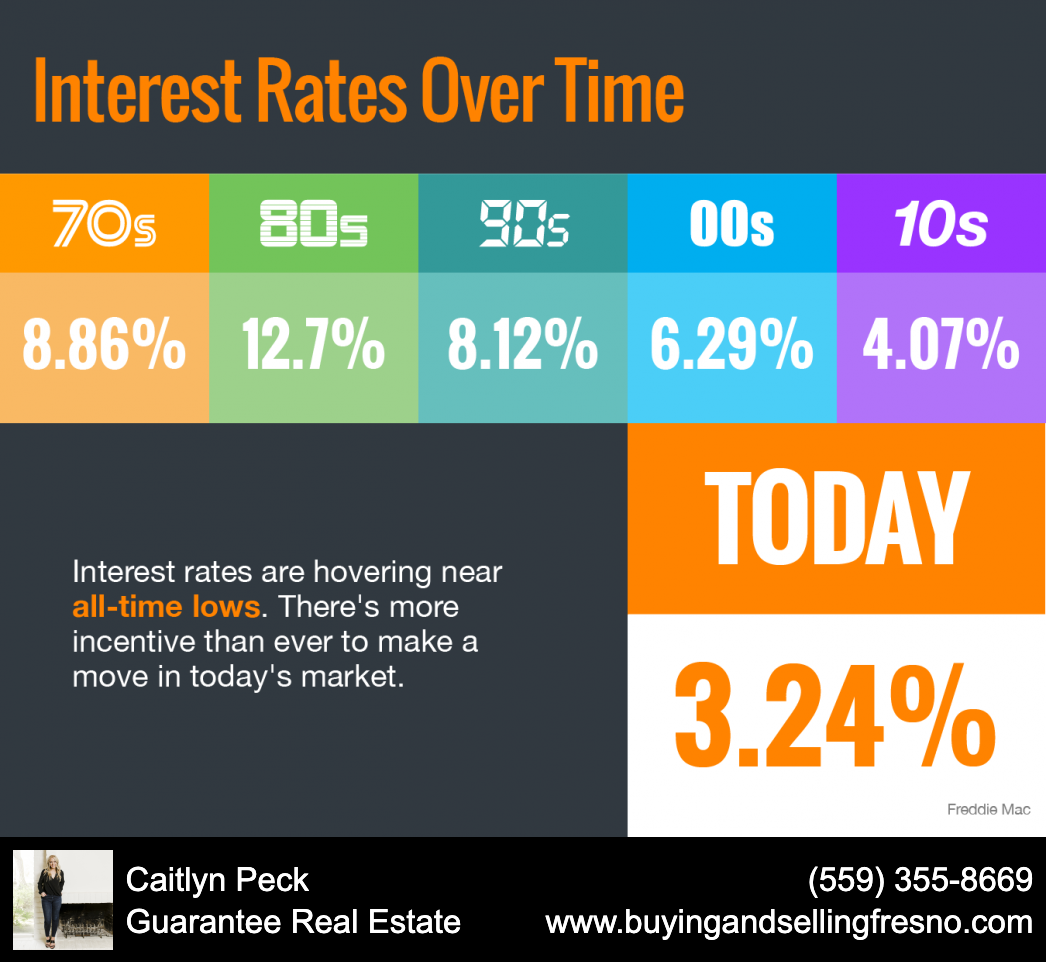 Interest Rates Over Time

| 70s | 80s | 90s | 00s | 10s |
|---|---|---|---|---|
| 8.86% | 12.7% | 8.12% | 6.29% | 4.07% |

Interest rates are hovering near all-time lows. There's more incentive than ever to make a move in today's market.

TODAY

3.24%

Freddie Mac

Caitlyn Peck
Guarantee Real Estate

(559) 355-8669
www.buyingandsellingfresno.com