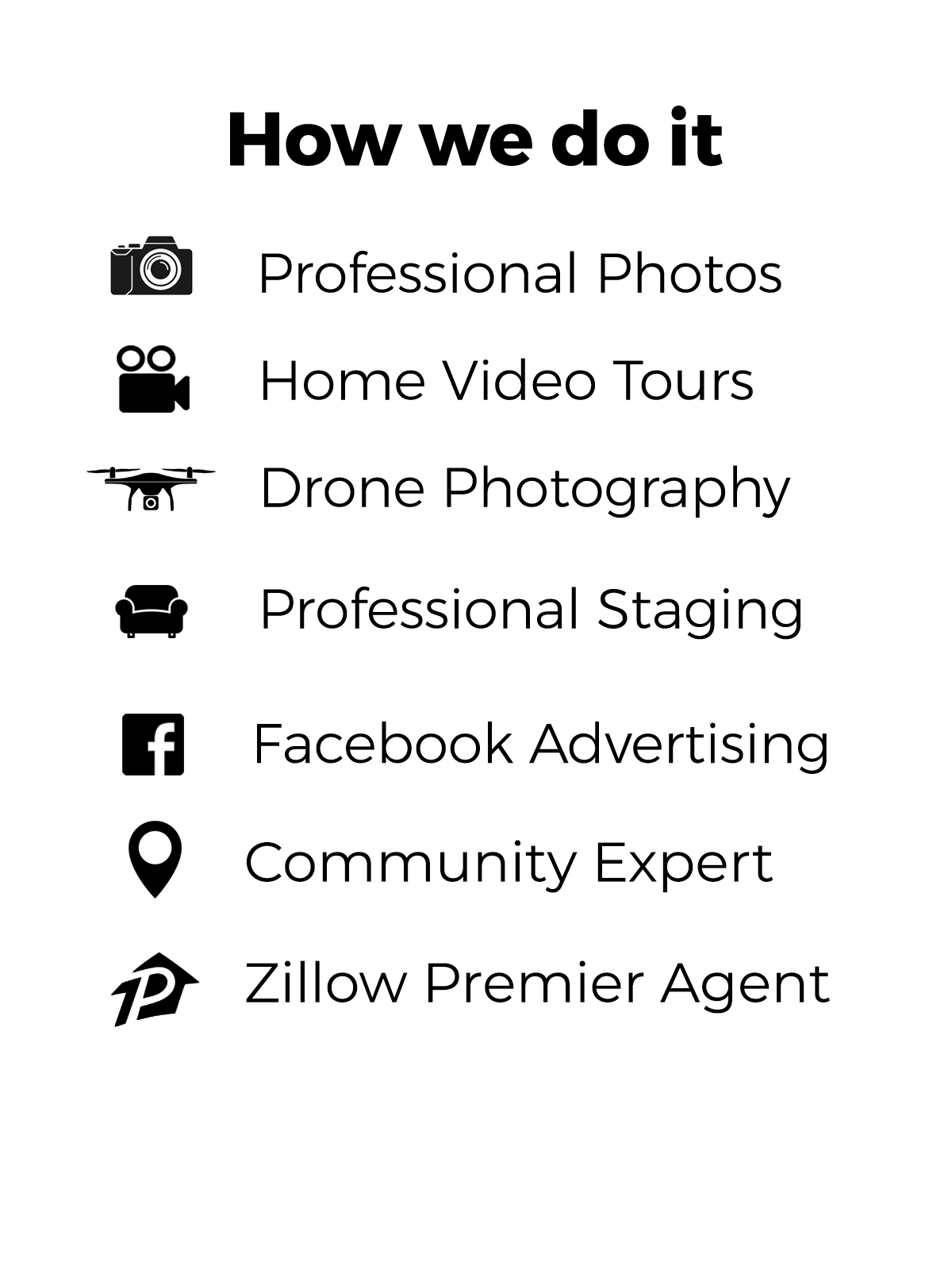 How we do it

Professional Photos

Home Video Tours

Drone Photography

Professional Staging

Facebook Advertising

Community Expert

Zillow Premier Agent