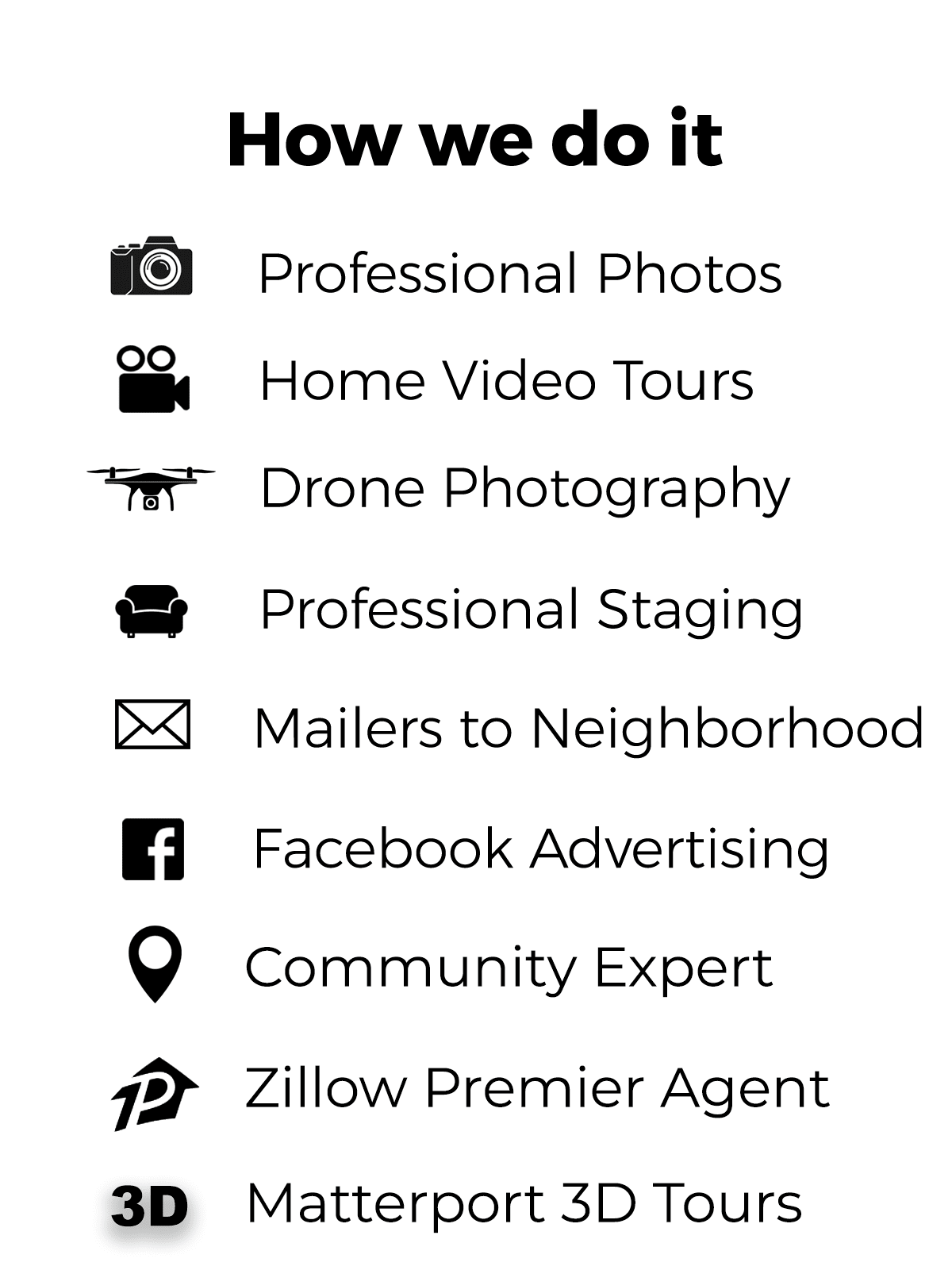 How we do it

Professional Photos

Home Video Tours

Drone Photography

Professional Staging

Mailers to Neighborhood

Facebook Advertising

Community Expert

Zillow Premier Agent

3D Matterport 3D Tours