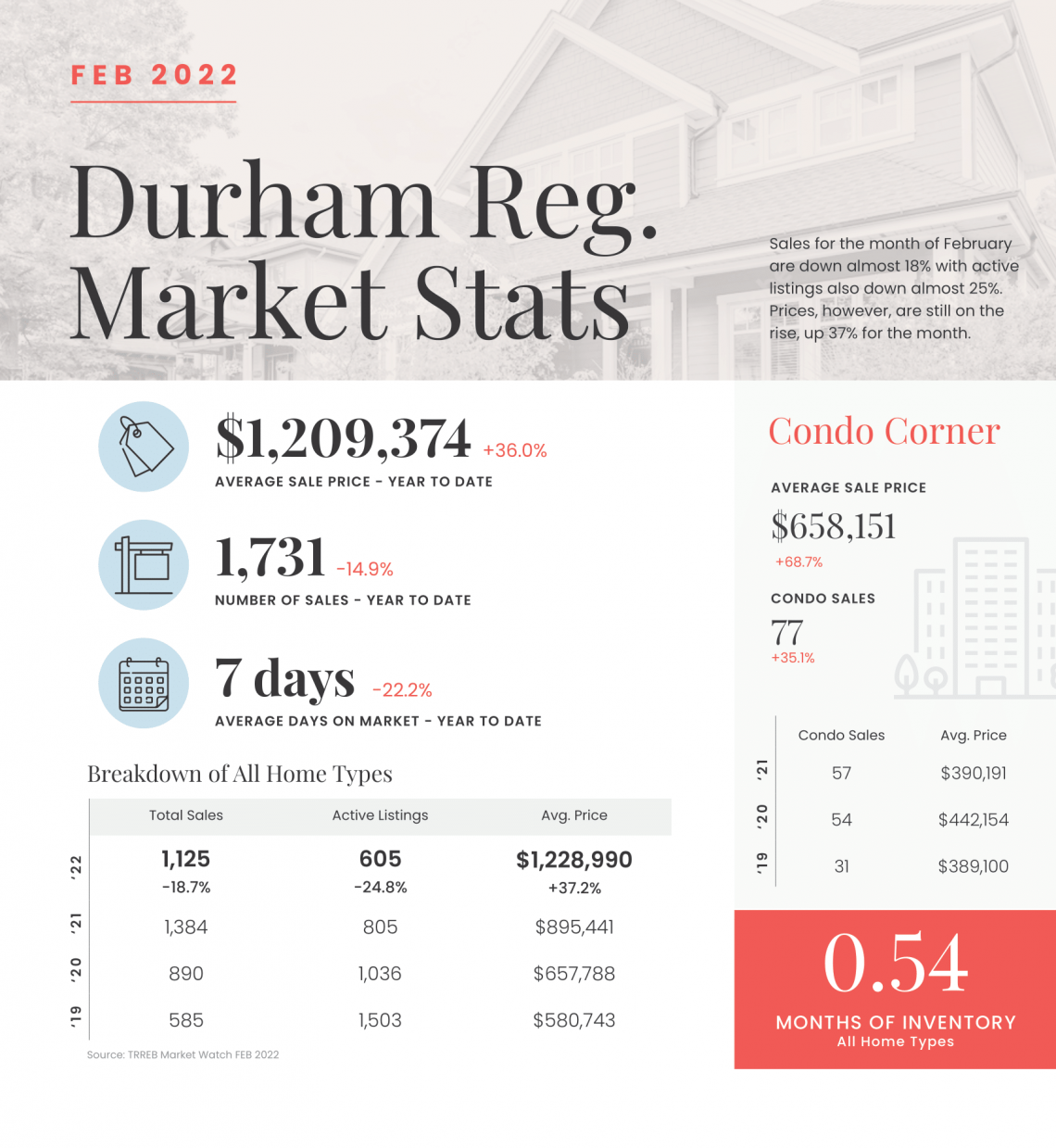 FEB 2022

Durham Reg. Market Stats

Sales for the month of February are down almost 18% with active listings also down almost 25%. Prices, however, are still on the rise, up 37% for the month.

$1,209,374 +36.0%
AVERAGE SALE PRICE - YEAR TO DATE

1,731 -14.9%
NUMBER OF SALES - YEAR TO DATE

7 days -22.2%
AVERAGE DAYS ON MARKET - YEAR TO DATE

Breakdown of All Home Types

| | Total Sales | Active Listings | Avg. Price |
|---|---|---|---|
| '22 | 1,125 -18.7% | 605 -24.8% | $1,228,990 +37.2% |
| '21 | 1,384 | 805 | $895,441 |
| '20 | 890 | 1,036 | $657,788 |
| '19 | 585 | 1,503 | $580,743 |

Source: TRREB Market Watch FEB 2022

Condo Corner

AVERAGE SALE PRICE
$658,151
+68.7%

CONDO SALES
77
+35.1%

| | Condo Sales | Avg. Price |
|---|---|---|
| '21 | 57 | $390,191 |
| '20 | 54 | $442,154 |
| '19 | 31 | $389,100 |

0.54
MONTHS OF INVENTORY
All Home Types