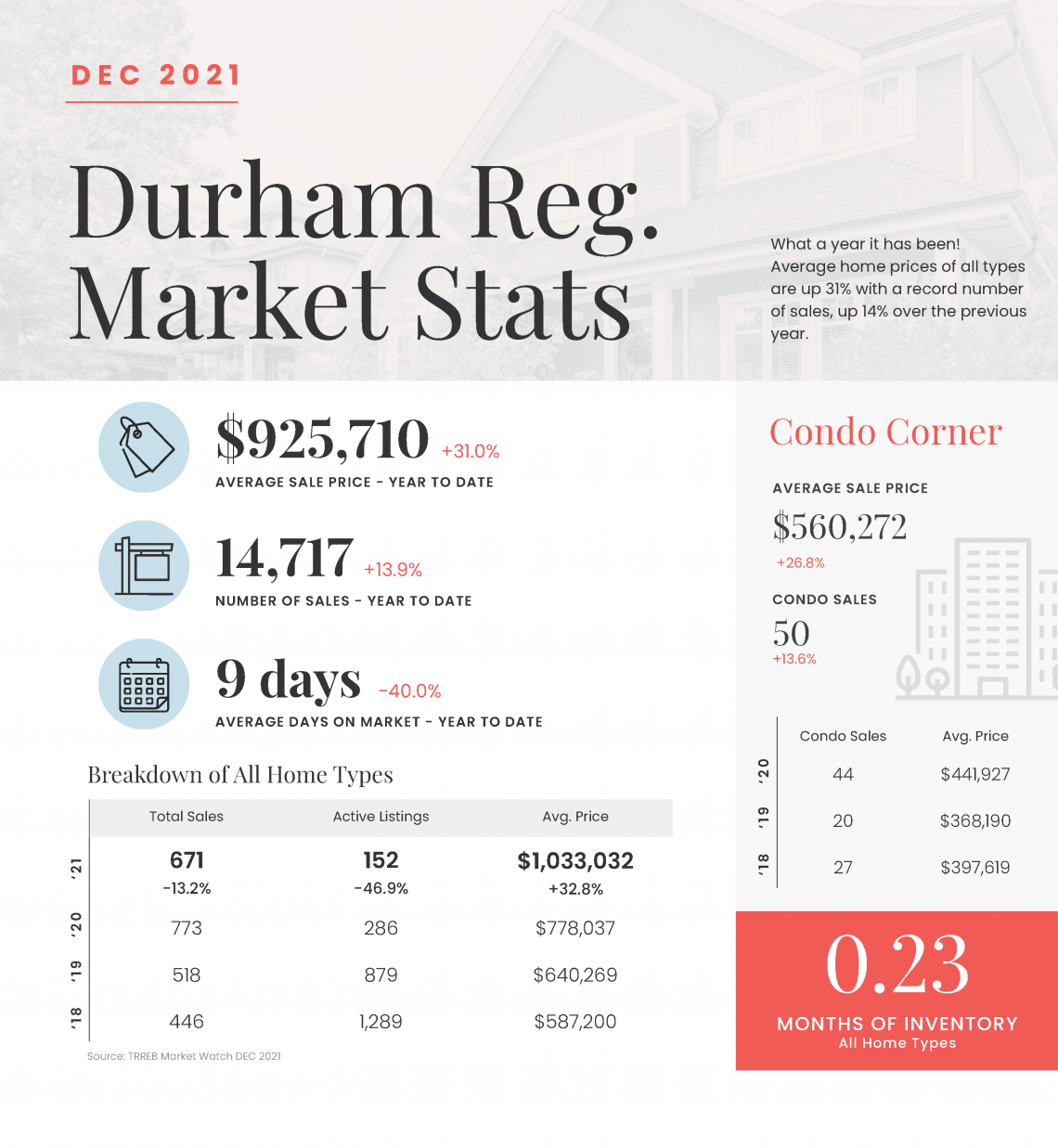 DEC 2021

Durham Reg. Market Stats

What a year it has been! Average home prices of all types are up 31% with a record number of sales, up 14% over the previous year.

$925,710 +31.0%
AVERAGE SALE PRICE - YEAR TO DATE

14,717 +13.9%
NUMBER OF SALES - YEAR TO DATE

9 days -40.0%
AVERAGE DAYS ON MARKET - YEAR TO DATE

Breakdown of All Home Types

| | Total Sales | Active Listings | Avg. Price |
|---|---|---|---|
| '21 | 671 -13.2% | 152 -46.9% | $1,033,032 +32.8% |
| '20 | 773 | 286 | $778,037 |
| '19 | 518 | 879 | $640,269 |
| '18 | 446 | 1,289 | $587,200 |

Source: TRREB Market Watch DEC 2021

Condo Corner

AVERAGE SALE PRICE
$560,272
+26.8%

CONDO SALES
50
+13.6%

| | Condo Sales | Avg. Price |
|---|---|---|
| '20 | 44 | $441,927 |
| '19 | 20 | $368,190 |
| '18 | 27 | $397,619 |

0.23
MONTHS OF INVENTORY
All Home Types