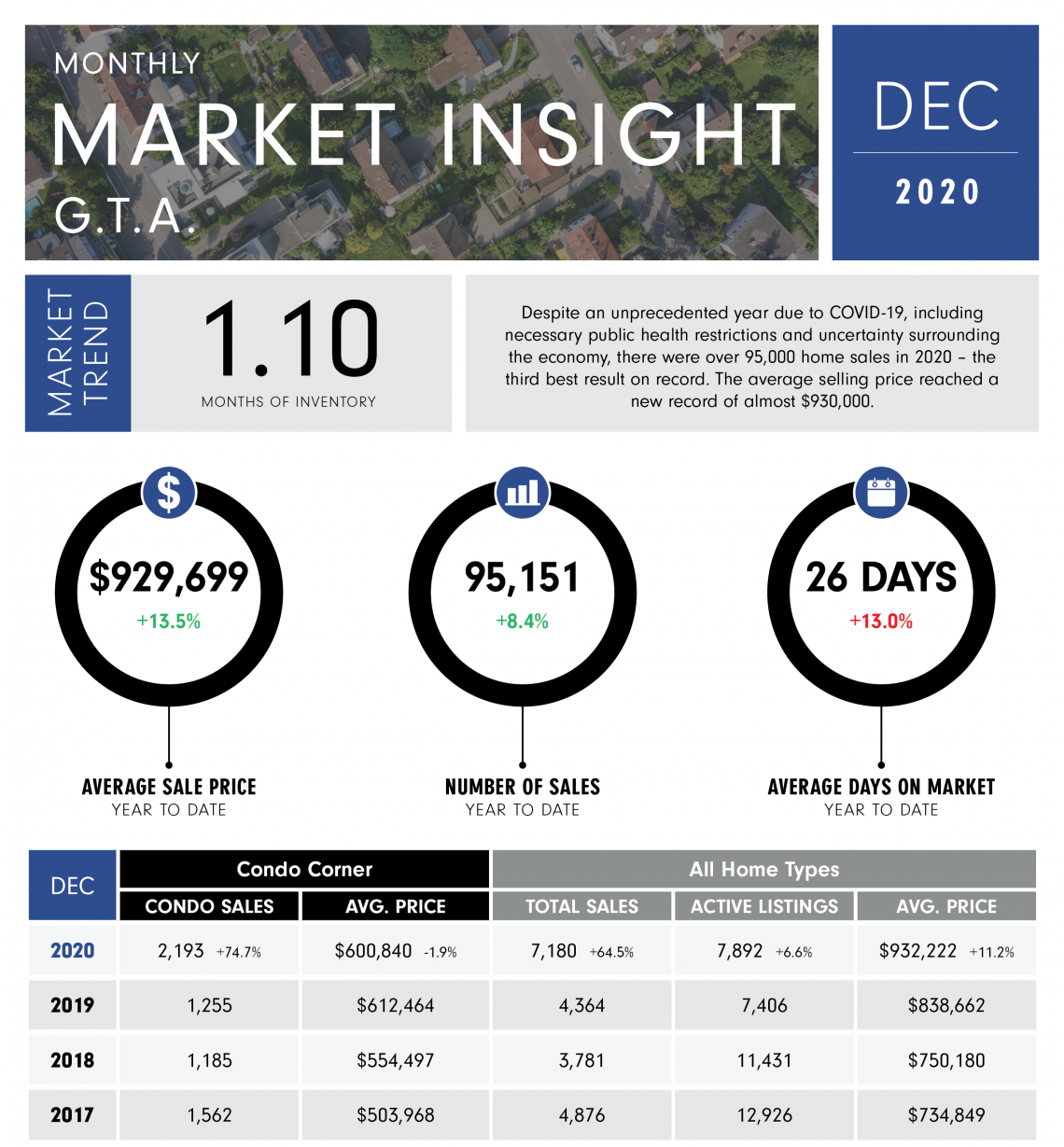 MONTHLY
MARKET INSIGHT
G.T.A.

DEC
2020

MARKET TREND

1.10
MONTHS OF INVENTORY

Despite an unprecedented year due to COVID-19, including necessary public health restrictions and uncertainty surrounding the economy, there were over 95,000 home sales in 2020 – the third best result on record. The average selling price reached a new record of almost $930,000.

$929,699
+13.5%
AVERAGE SALE PRICE
YEAR TO DATE

95,151
+8.4%
NUMBER OF SALES
YEAR TO DATE

26 DAYS
+13.0%
AVERAGE DAYS ON MARKET
YEAR TO DATE

| DEC | Condo Corner | | All Home Types | | |
|---|---|---|---|---|---|
| | CONDO SALES | AVG. PRICE | TOTAL SALES | ACTIVE LISTINGS | AVG. PRICE |
| 2020 | 2,193 +74.7% | $600,840 -1.9% | 7,180 +64.5% | 7,892 +6.6% | $932,222 +11.2% |
| 2019 | 1,255 | $612,464 | 4,364 | 7,406 | $838,662 |
| 2018 | 1,185 | $554,497 | 3,781 | 11,431 | $750,180 |
| 2017 | 1,562 | $503,968 | 4,876 | 12,926 | $734,849 |