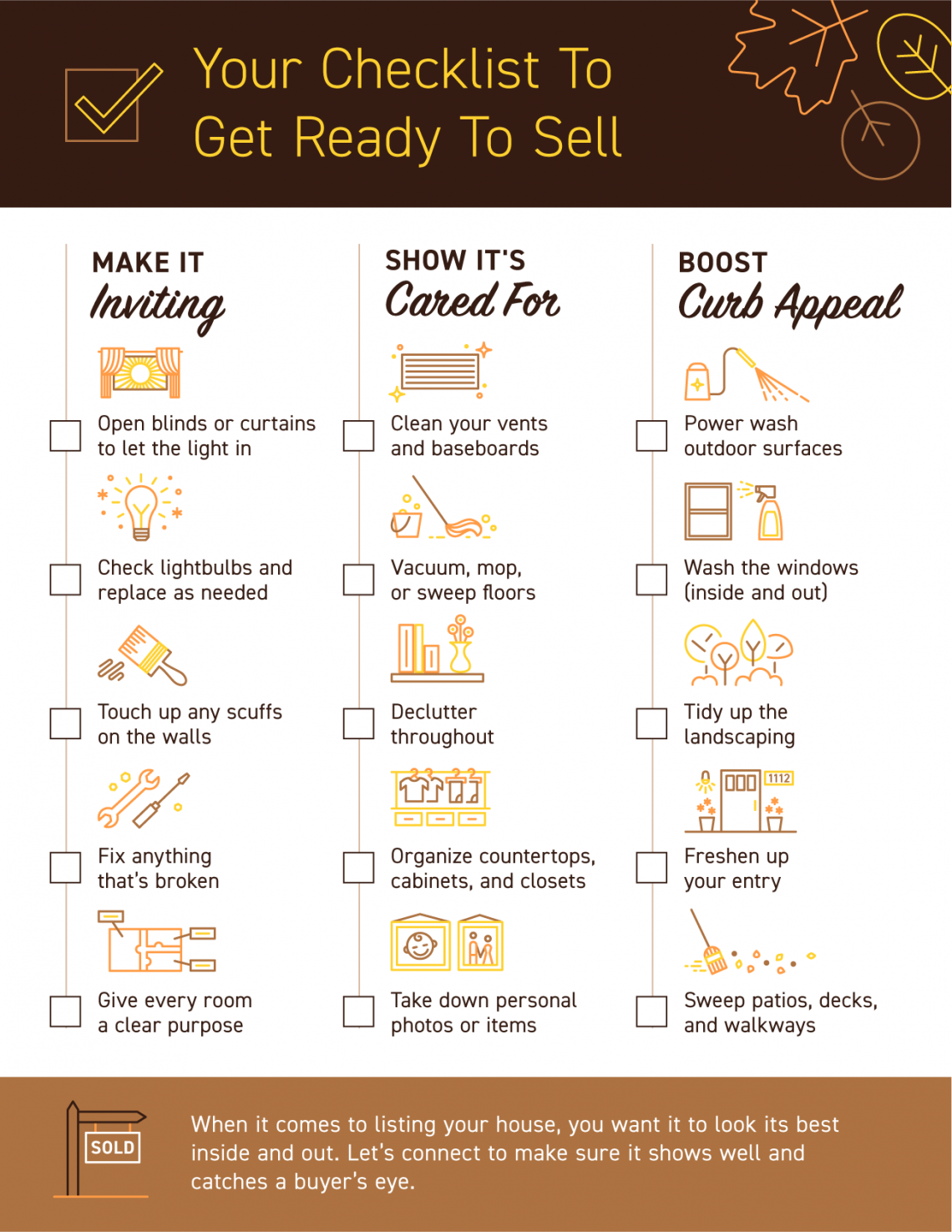 Your Checklist To Get Ready To Sell

MAKE IT
Inviting

Open blinds or curtains to let the light in

Check lightbulbs and replace as needed

Touch up any scuffs on the walls

Fix anything that's broken

Give every room a clear purpose

SHOW IT'S
Cared For

Clean your vents and baseboards

Vacuum, mop, or sweep floors

Declutter throughout

Organize countertops, cabinets, and closets

Take down personal photos or items

BOOST
Curb Appeal

Power wash outdoor surfaces

Wash the windows (inside and out)

Tidy up the landscaping

1112

Freshen up your entry

Sweep patios, decks, and walkways

SOLD

When it comes to listing your house, you want it to look its best inside and out. Let's connect to make sure it shows well and catches a buyer's eye.