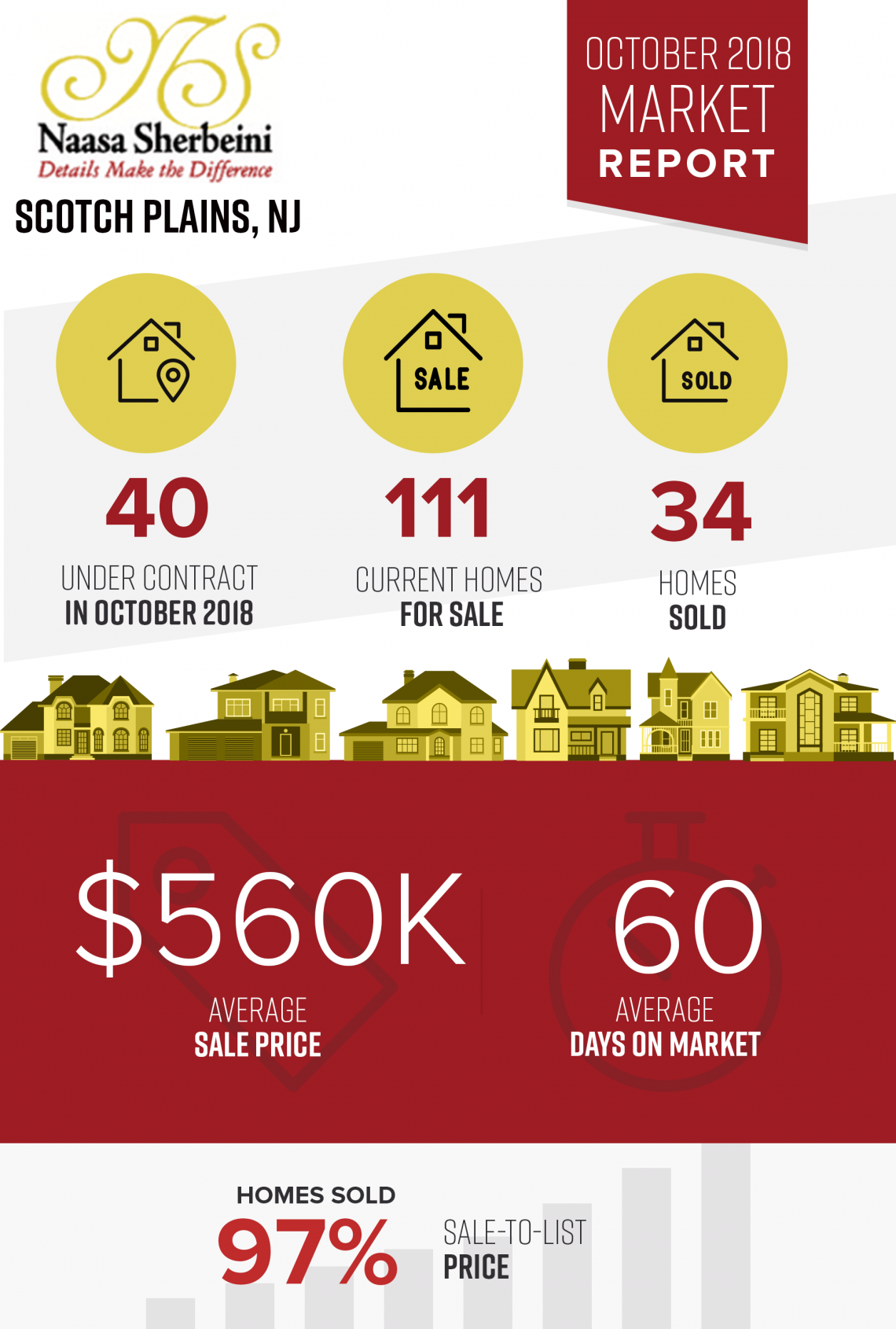 NS
Naasa Sherbeini
Details Make the Difference

SCOTCH PLAINS, NJ

OCTOBER 2018 MARKET REPORT

SALE

SOLD

40
UNDER CONTRACT
IN OCTOBER 2018

111
CURRENT HOMES
FOR SALE

34
HOMES
SOLD

$560K
AVERAGE
SALE PRICE

60
AVERAGE
DAYS ON MARKET

HOMES SOLD
97%
SALE-TO-LIST
PRICE