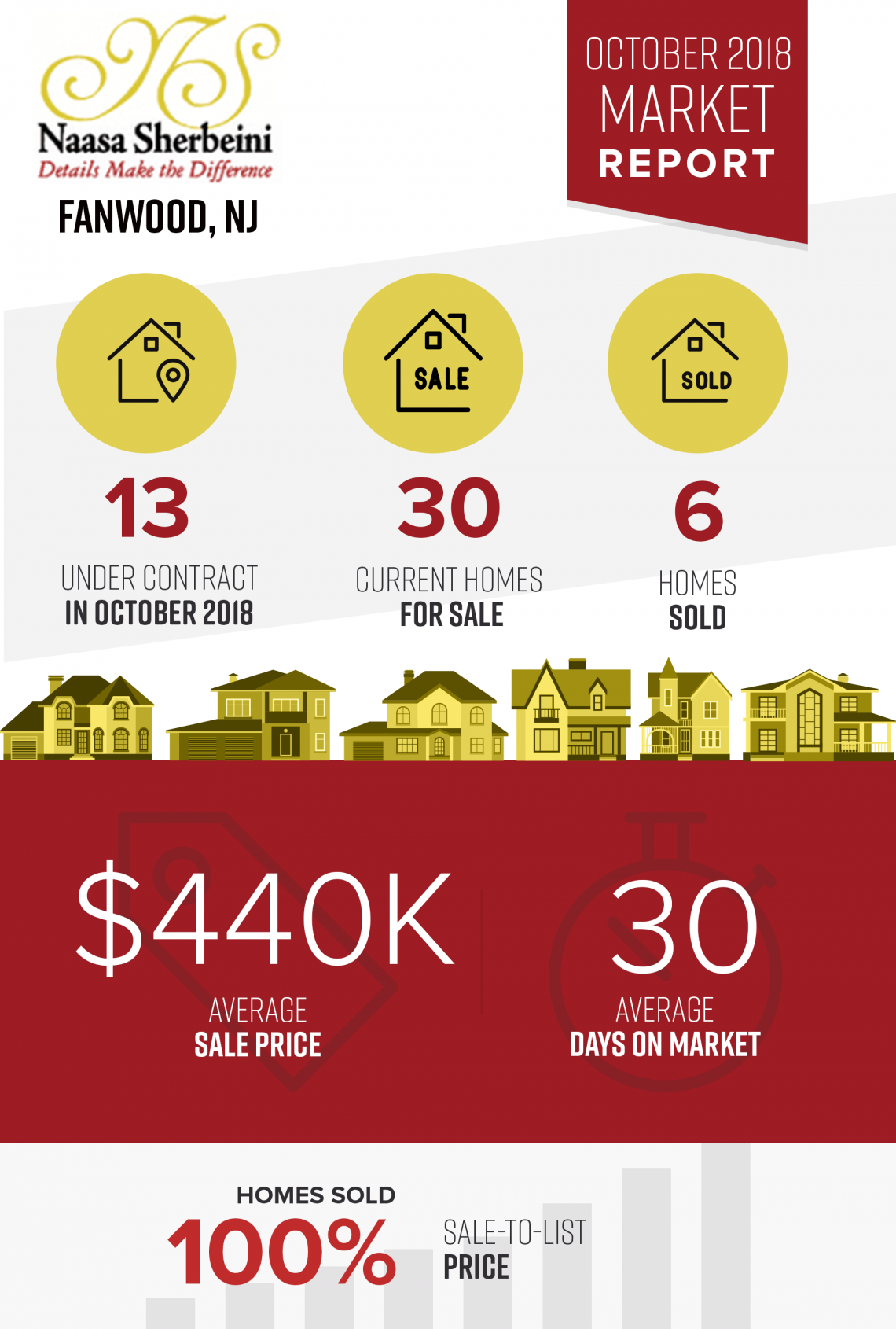 NS
Naasa Sherbeini
Details Make the Difference
FANWOOD, NJ

OCTOBER 2018
MARKET
REPORT

SALE
SOLD

13
UNDER CONTRACT
IN OCTOBER 2018

30
CURRENT HOMES
FOR SALE

6
HOMES
SOLD

$440K
AVERAGE
SALE PRICE

30
AVERAGE
DAYS ON MARKET

HOMES SOLD
100%
SALE-TO-LIST
PRICE