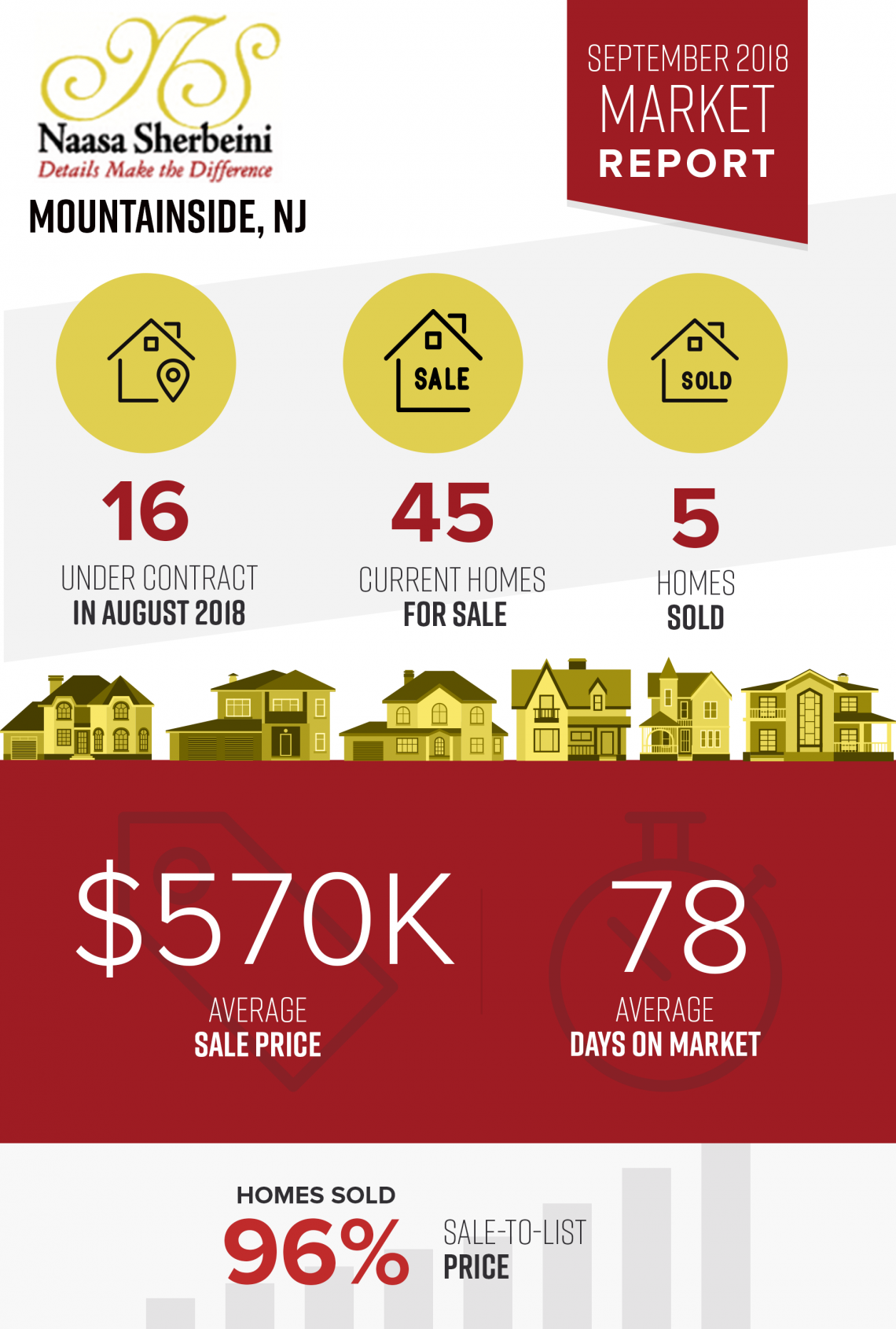 NS
Naasa Sherbeini
Details Make the Difference

MOUNTAINSIDE, NJ

SEPTEMBER 2018
MARKET
REPORT

SALE

SOLD

16
UNDER CONTRACT
IN AUGUST 2018

45
CURRENT HOMES
FOR SALE

5
HOMES
SOLD

$570K
AVERAGE
SALE PRICE

78
AVERAGE
DAYS ON MARKET

HOMES SOLD
96%
SALE-TO-LIST
PRICE