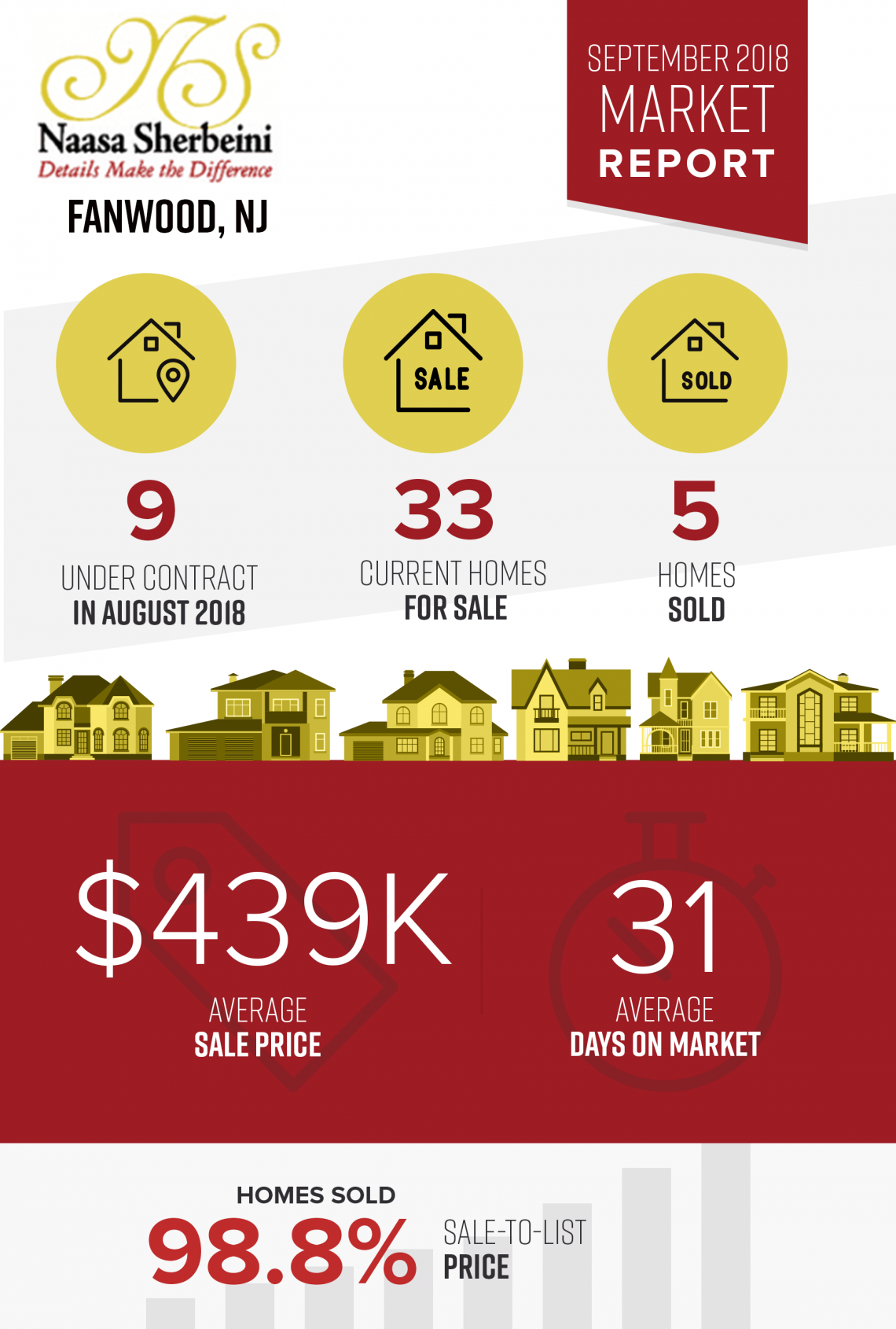 NS
Naasa Sherbeini
Details Make the Difference
FANWOOD, NJ

SEPTEMBER 2018
MARKET
REPORT

SALE

SOLD

9
UNDER CONTRACT
IN AUGUST 2018

33
CURRENT HOMES
FOR SALE

5
HOMES
SOLD

$439K
AVERAGE
SALE PRICE

31
AVERAGE
DAYS ON MARKET

HOMES SOLD
98.8%
SALE-TO-LIST
PRICE