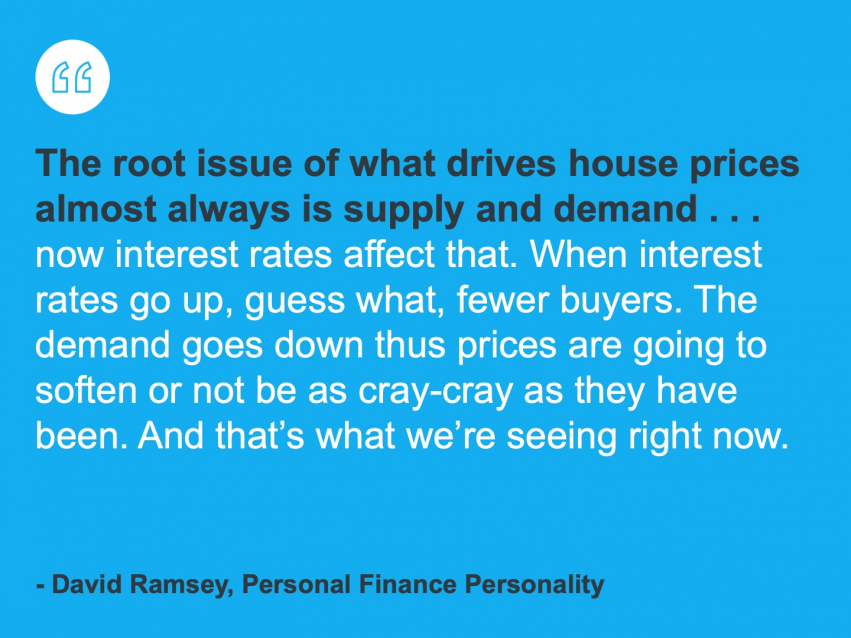 “

The root issue of what drives house prices almost always is supply and demand . . . now interest rates affect that. When interest rates go up, guess what, fewer buyers. The demand goes down thus prices are going to soften or not be as cray-cray as they have been. And that’s what we’re seeing right now.

- David Ramsey, Personal Finance Personality