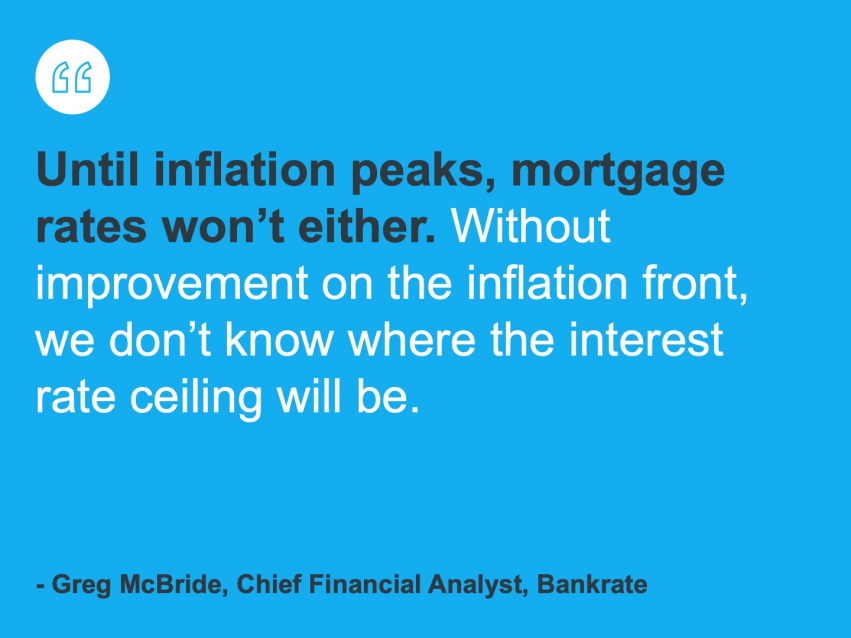 “

Until inflation peaks, mortgage rates won’t either. Without improvement on the inflation front, we don’t know where the interest rate ceiling will be.

- Greg McBride, Chief Financial Analyst, Bankrate