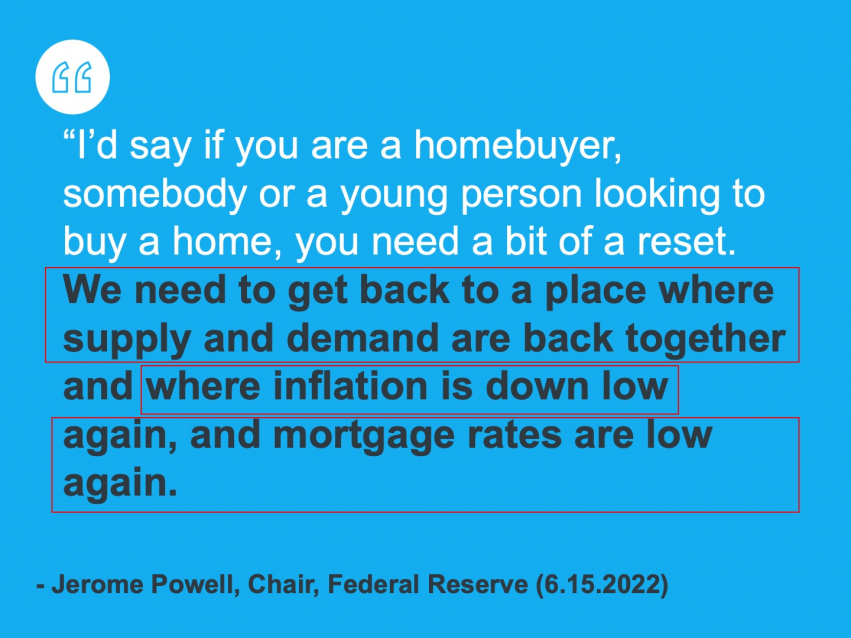 “I’d say if you are a homebuyer, somebody or a young person looking to buy a home, you need a bit of a reset. We need to get back to a place where supply and demand are back together and where inflation is down low again, and mortgage rates are low again.

- Jerome Powell, Chair, Federal Reserve (6.15.2022)