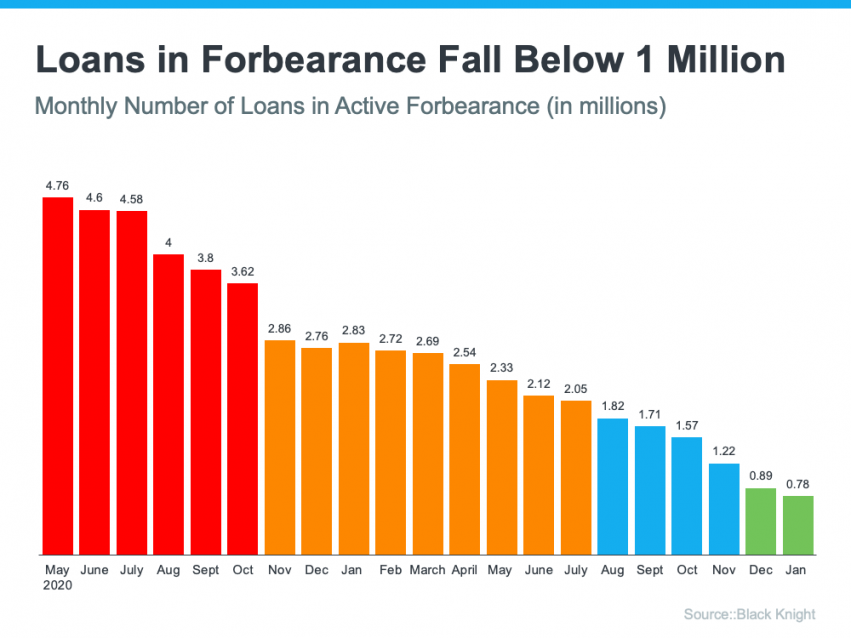 Loans in Forbearance Fall Below 1 Million

Monthly Number of Loans in Active Forbearance (in millions)

4.76
4.6
4.58
4
3.8
3.62
2.86
2.76
2.83
2.72
2.69
2.54
2.33
2.12
2.05
1.82
1.71
1.57
1.22
0.89
0.78

May 2020
June
July
Aug
Sept
Oct
Nov
Dec
Jan
Feb
March
April
May
June
July
Aug
Sept
Oct
Nov
Dec
Jan

Source::Black Knight