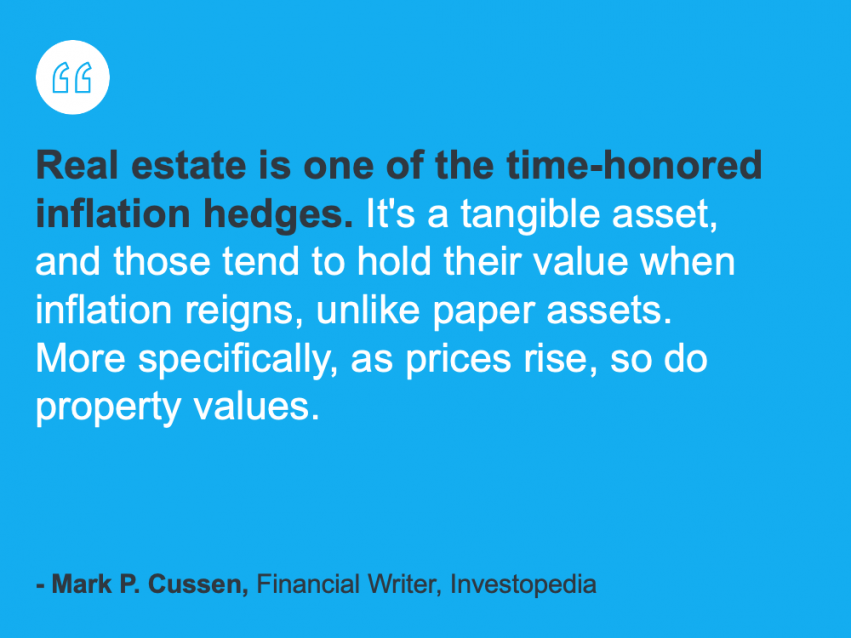 “

Real estate is one of the time-honored inflation hedges. It's a tangible asset, and those tend to hold their value when inflation reigns, unlike paper assets. More specifically, as prices rise, so do property values.

- Mark P. Cussen, Financial Writer, Investopedia