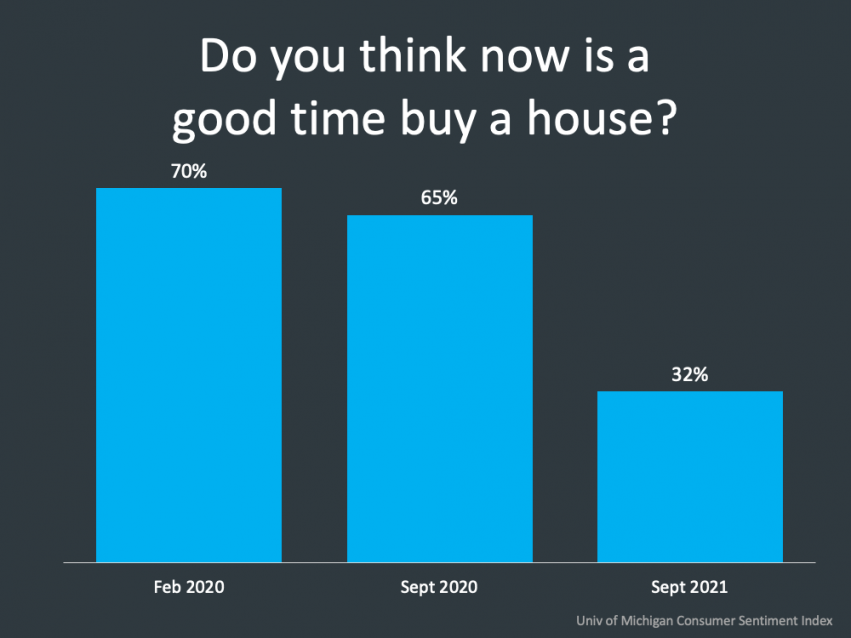 Do you think now is a good time buy a house?

70%

65%

32%

Feb 2020

Sept 2020

Sept 2021

Univ of Michigan Consumer Sentiment Index