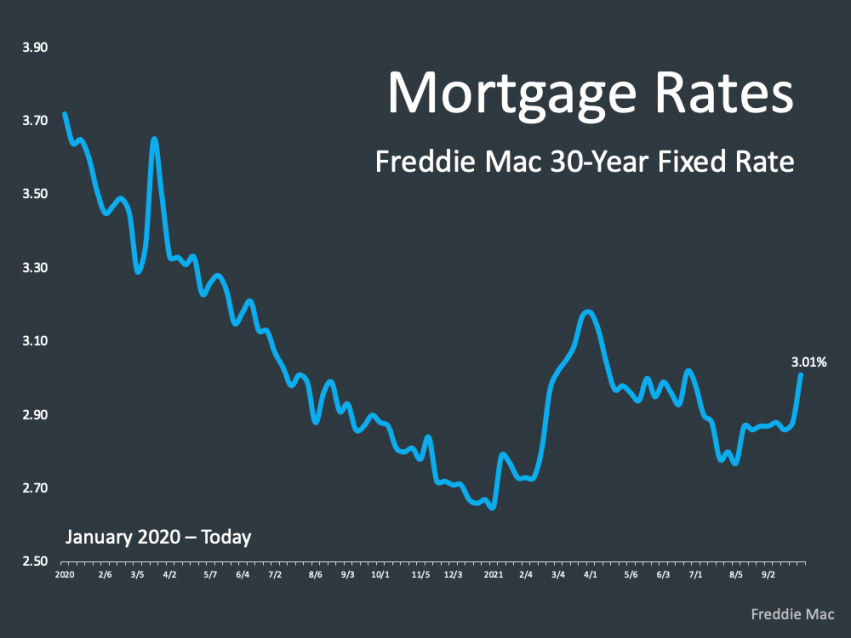 Mortgage Rates

Freddie Mac 30-Year Fixed Rate

3.90
3.70
3.50
3.30
3.10
2.90
2.70
2.50

3.01%

January 2020 – Today

2020 2/6 3/5 4/2 5/7 6/4 7/2 8/6 9/3 10/1 11/5 12/3 2021 2/4 3/4 4/1 5/6 6/3 7/1 8/5 9/2

Freddie Mac