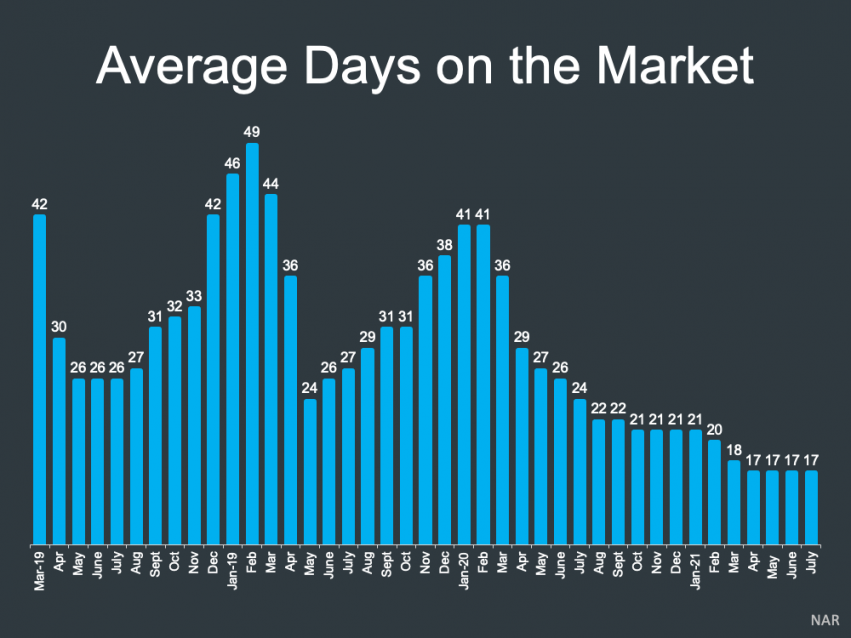 Average Days on the Market

42 30 26 26 26 27 31 32 33 42 46 49 44 36 24 26 27 29 31 31 36 38 41 41 36 29 27 26 24 22 22 21 21 21 21 20 18 17 17 17 17

Mar-19 Apr May June July Aug Sept Oct Nov Dec Jan-19 Feb Mar Apr May June July Aug Sept Oct Nov Dec Jan-20 Feb Mar Apr May June July Aug Sept Oct Nov Dec Jan-21 Feb Mar Apr May June July

NAR