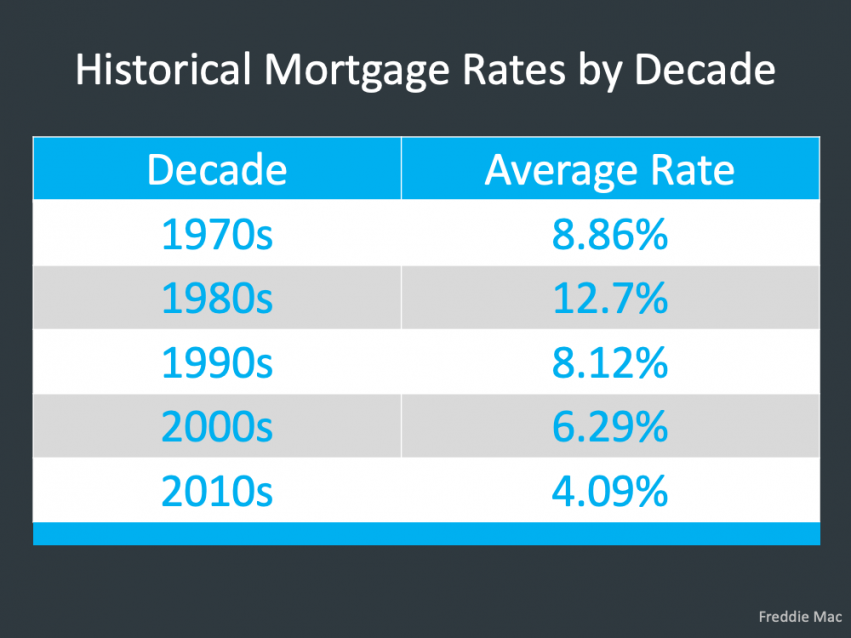 Historical Mortgage Rates by Decade

| Decade | Average Rate |
|---|---|
| 1970s | 8.86% |
| 1980s | 12.7% |
| 1990s | 8.12% |
| 2000s | 6.29% |
| 2010s | 4.09% |

Freddie Mac