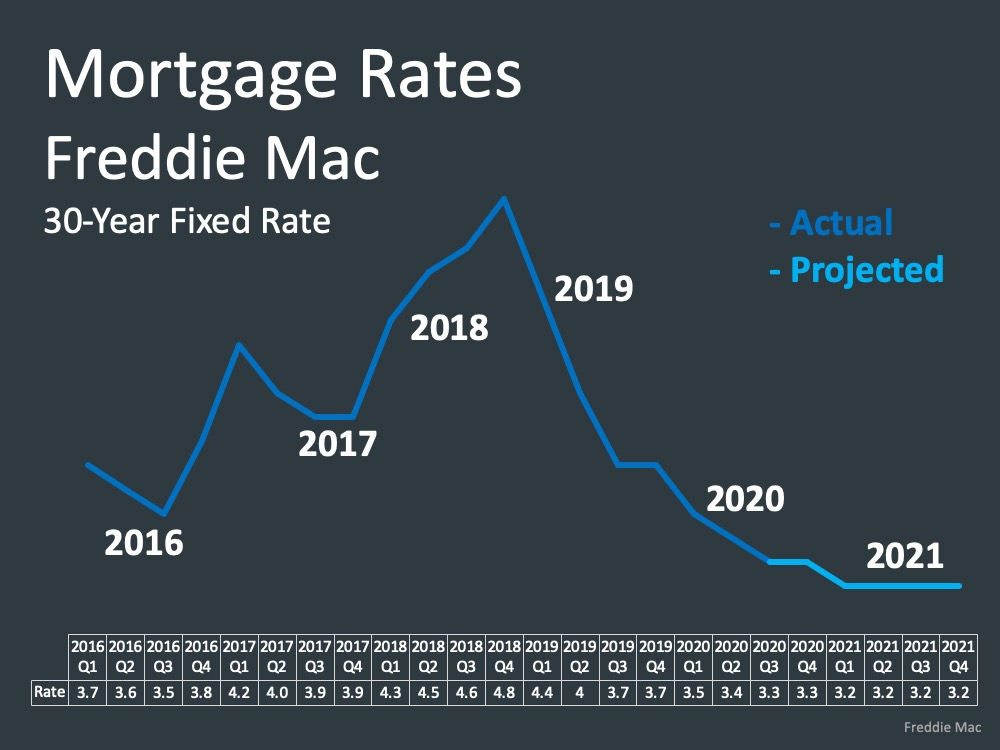 Mortgage Rates
Freddie Mac
30-Year Fixed Rate

- Actual
- Projected

2016
2017
2018
2019
2020
2021

| | 2016 Q1 | 2016 Q2 | 2016 Q3 | 2016 Q4 | 2017 Q1 | 2017 Q2 | 2017 Q3 | 2017 Q4 | 2018 Q1 | 2018 Q2 | 2018 Q3 | 2018 Q4 | 2019 Q1 | 2019 Q2 | 2019 Q3 | 2019 Q4 | 2020 Q1 | 2020 Q2 | 2020 Q3 | 2020 Q4 | 2021 Q1 | 2021 Q2 | 2021 Q3 | 2021 Q4 |
|---|---|---|---|---|---|---|---|---|---|---|---|---|---|---|---|---|---|---|---|---|---|---|---|---|
| Rate | 3.7 | 3.6 | 3.5 | 3.8 | 4.2 | 4.0 | 3.9 | 3.9 | 4.3 | 4.5 | 4.6 | 4.8 | 4.4 | 4 | 3.7 | 3.7 | 3.5 | 3.4 | 3.3 | 3.3 | 3.2 | 3.2 | 3.2 | 3.2 |

Freddie Mac